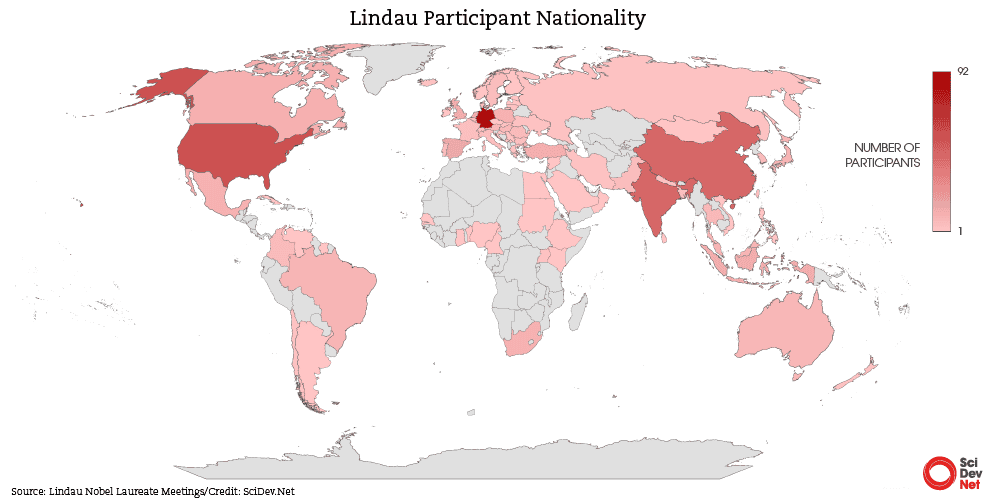 Lindau Participant Nationality

92

NUMBER OF PARTICIPANTS

1

Source: Lindau Nobel Laureate Meetings/Credit: SciDev.Net

Sci Dev Net