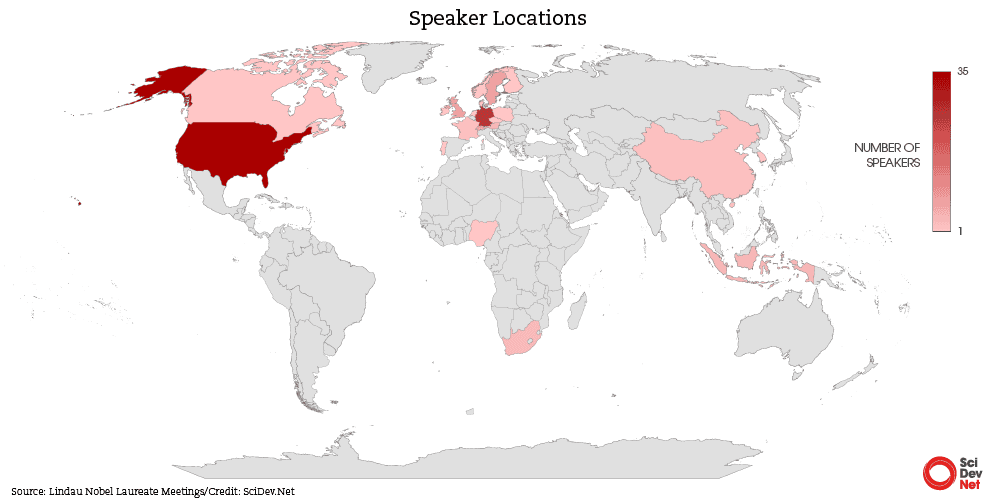 Speaker Locations

35

NUMBER OF SPEAKERS

1

Source: Lindau Nobel Laureate Meetings/Credit: SciDev.Net

Sci Dev Net